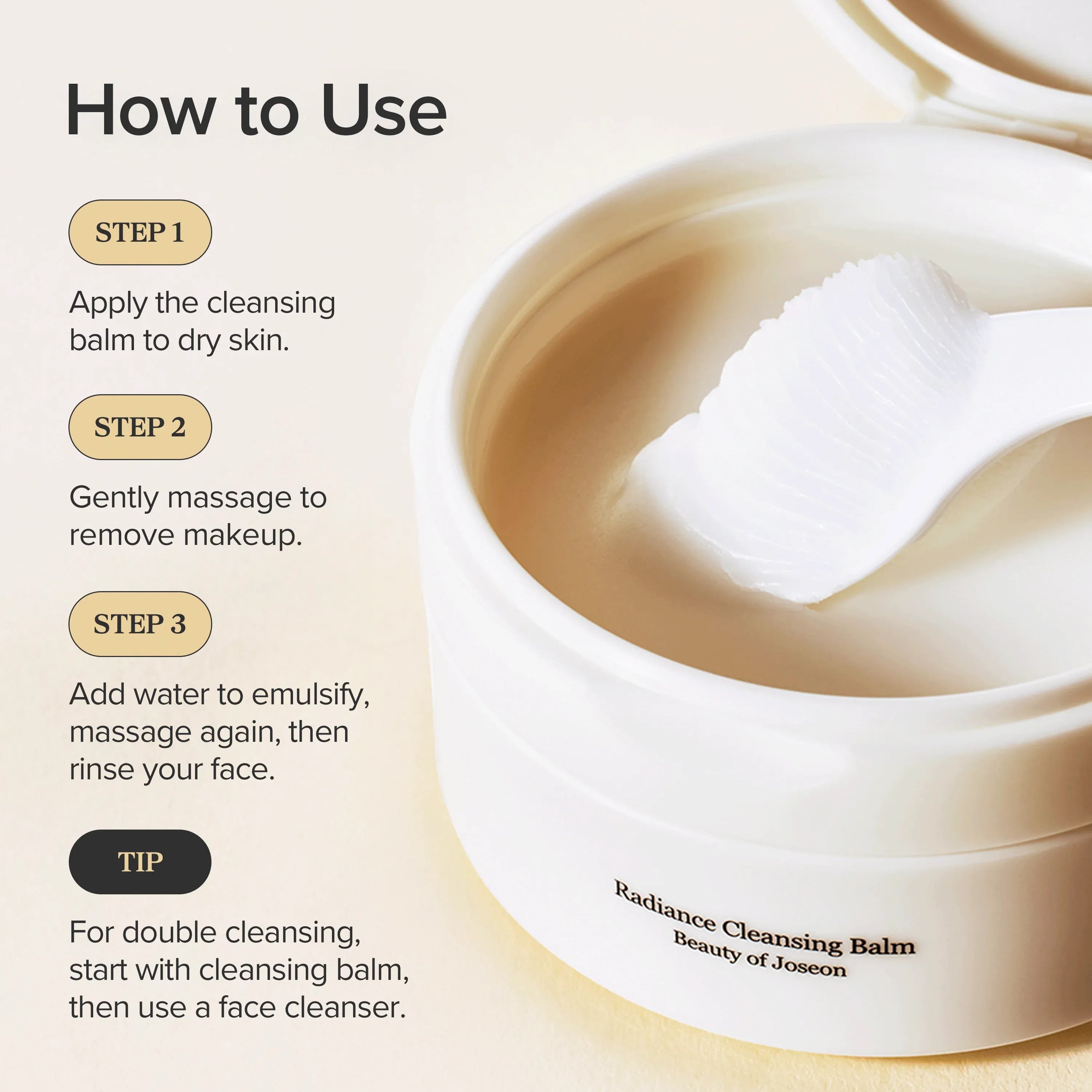 How to Use

STEP 1

Apply the cleansing balm to dry skin.

STEP 2

Gently massage to remove makeup.

STEP 3

Add water to emulsify, massage again, then rinse your face.

TIP

For double cleansing, start with cleansing balm, then use a face cleanser.

Radiance Cleansing Balm
Beauty of Joseon